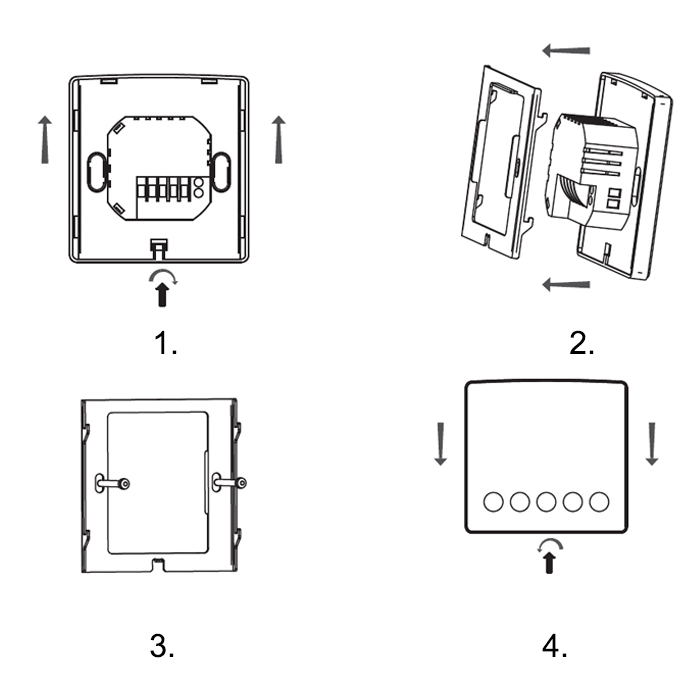 1.

2.

3.

4.